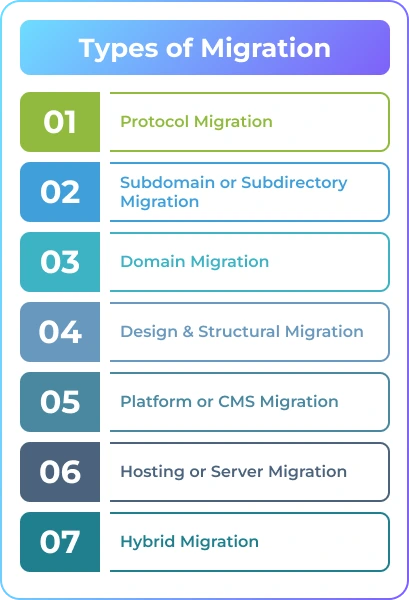 Types of Migration

01 Protocol Migration

02 Subdomain or Subdirectory Migration

03 Domain Migration

04 Design & Structural Migration

05 Platform or CMS Migration

06 Hosting or Server Migration

07 Hybrid Migration