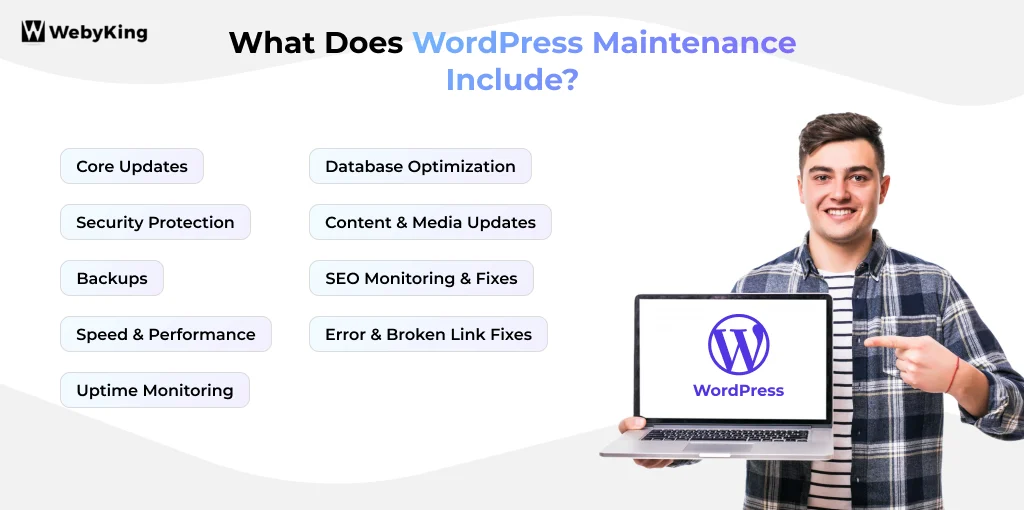 WebyKing

What Does WordPress Maintenance Include?

Core Updates

Security Protection

Backups

Speed & Performance

Uptime Monitoring

Database Optimization

Content & Media Updates

SEO Monitoring & Fixes

Error & Broken Link Fixes

WordPress