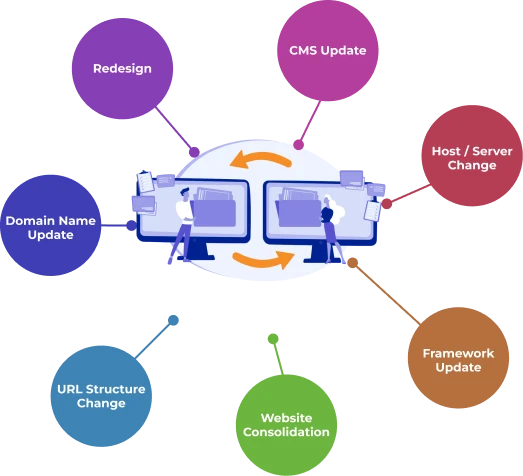 Redesign

CMS Update

Host / Server Change

Domain Name Update

Framework Update

URL Structure Change

Website Consolidation