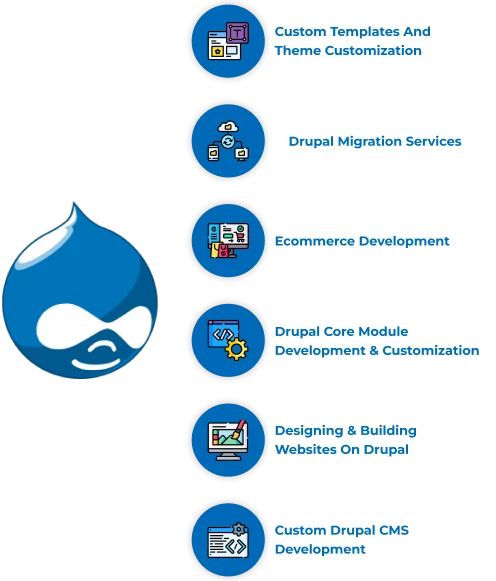 Custom Templates And Theme Customization

Drupal Migration Services

Ecommerce Development

Drupal Core Module Development & Customization

Designing & Building Websites On Drupal

Custom Drupal CMS Development